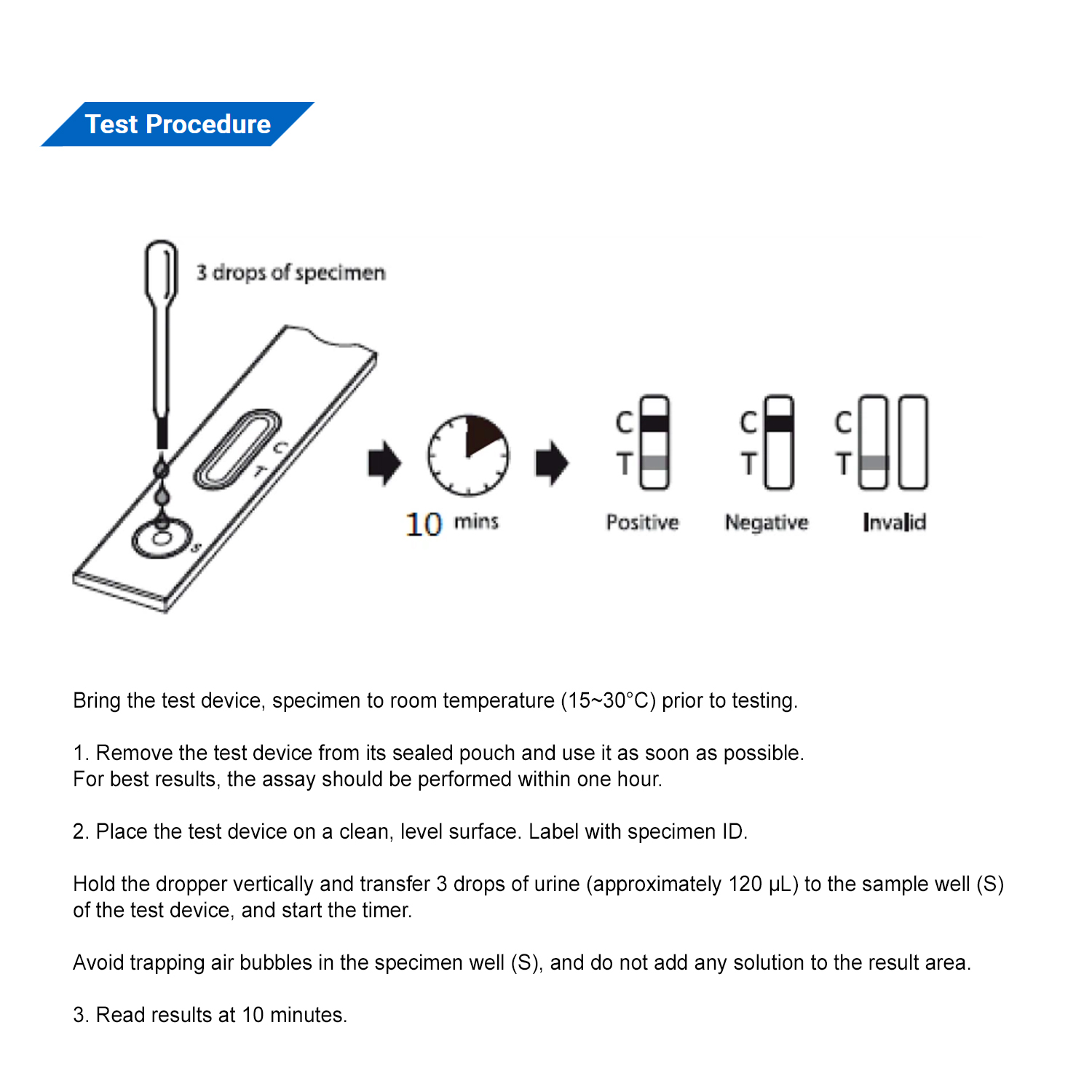 Test Procedure

3 drops of specimen

C
T
S

10 mins

C
T
Positive

C
T
Negative

C
T
Invalid

Bring the test device, specimen to room temperature (15~30°C) prior to testing.

1. Remove the test device from its sealed pouch and use it as soon as possible. For best results, the assay should be performed within one hour.

2. Place the test device on a clean, level surface. Label with specimen ID.

Hold the dropper vertically and transfer 3 drops of urine (approximately 120 μL) to the sample well (S) of the test device, and start the timer.

Avoid trapping air bubbles in the specimen well (S), and do not add any solution to the result area.

3. Read results at 10 minutes.